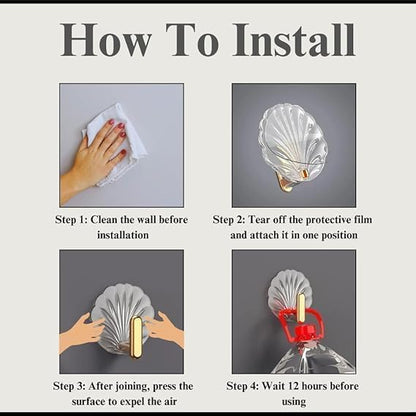 How To Install

Step 1: Clean the wall before installation

Step 2: Tear off the protective film and attach it in one position

Step 3: After joining, press the surface to expel the air

Step 4: Wait 12 hours before using