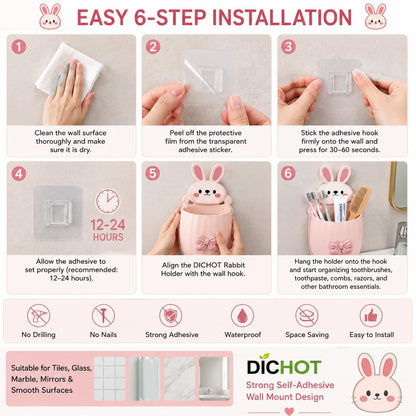 EASY 6-STEP INSTALLATION

1
Clean the wall surface thoroughly and make sure it is dry.

2
Peel off the protective film from the transparent adhesive sticker.

3
Stick the adhesive hook firmly onto the wall and press for 30–60 seconds.

4
12-24 HOURS
Allow the adhesive to set properly (recommended: 12–24 hours).

5
Align the DICHOT Rabbit Holder with the wall hook.

6
Hang the holder onto the hook and start organizing toothbrushes, toothpaste, combs, razors, and other bathroom essentials.

No Drilling
No Nails
Strong Adhesive
Waterproof
Space Saving
Easy to Install

Suitable for Tiles, Glass, Marble, Mirrors & Smooth Surfaces

DICHOT
Strong Self-Adhesive Wall Mount Design